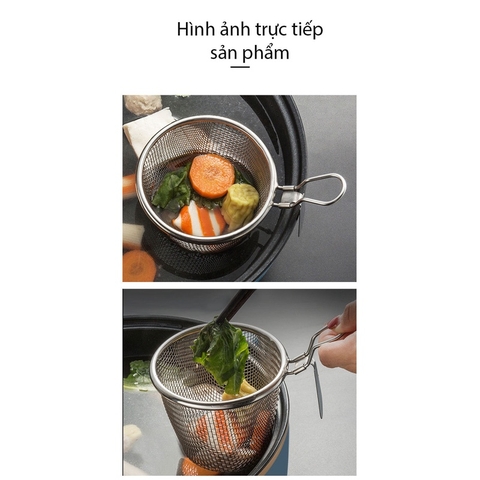 Hình ảnh trực tiếp sản phẩm