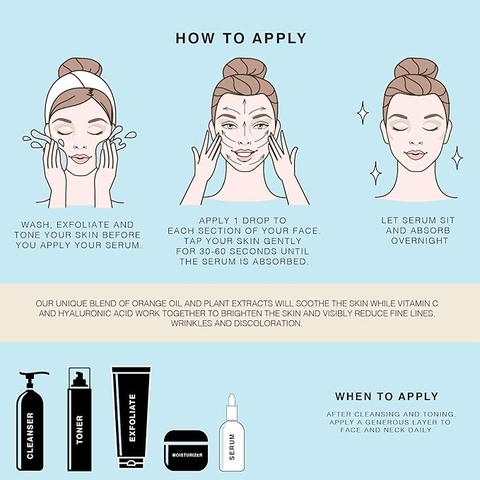 HOW TO APPLY

WASH, EXFOLIATE AND TONE YOUR SKIN BEFORE YOU APPLY YOUR SERUM.

APPLY 1 DROP TO EACH SECTION OF YOUR FACE. TAP YOUR SKIN GENTLY FOR 30-60 SECONDS UNTIL THE SERUM IS ABSORBED.

LET SERUM SIT AND ABSORB OVERNIGHT

OUR UNIQUE BLEND OF ORANGE OIL AND PLANT EXTRACTS WILL SOOTHE THE SKIN WHILE VITAMIN C AND HYALURONIC ACID WORK TOGETHER TO BRIGHTEN THE SKIN AND VISIBLY REDUCE FINE LINES, WRINKLES AND DISCOLORATION.

CLEANSER

TONER

EXFOLIATE

MOISTURIZER

SERUM

WHEN TO APPLY

AFTER CLEANSING AND TONING, APPLY A GENEROUS LAYER TO FACE AND NECK DAILY.