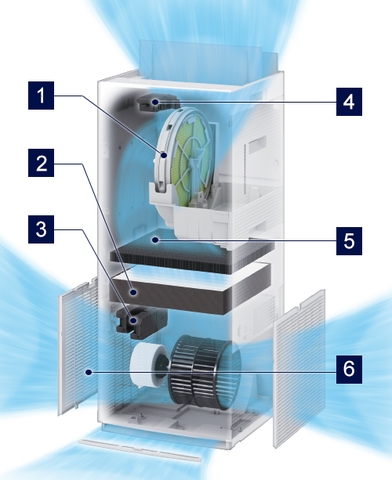 1
2
3
4
5
6