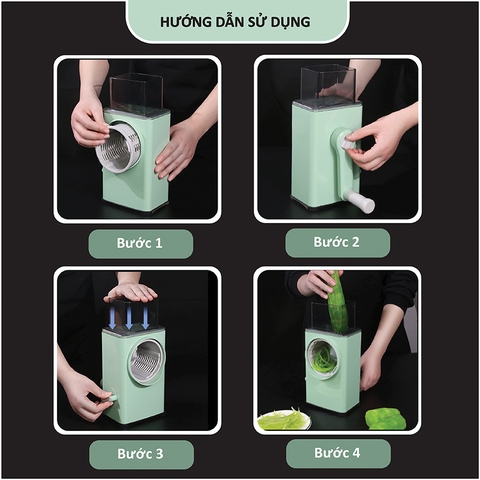 HƯỚNG DẪN SỬ DỤNG

Bước 1

Bước 2

Bước 3

Bước 4