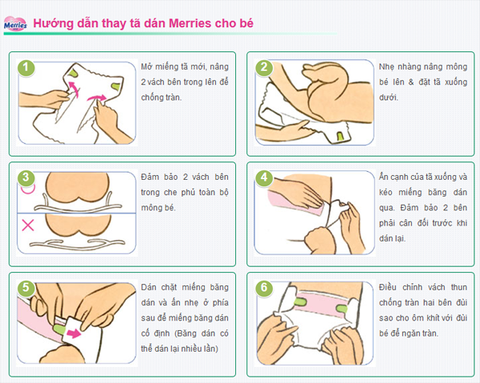 Merries

Hướng dẫn thay tã dán Merries cho bé

1

Mở miếng tã mới, nâng 2 vách bên trong lên để chống tràn.

2

Nhẹ nhàng nâng mông bé lên & đặt tã xuống dưới.

3

Đảm bảo 2 vách bên trong che phủ toàn bộ mông bé.

4

Ấn cạnh của tã xuống và kéo miếng băng dán qua. Đảm bảo 2 bên phải cân đối trước khi dán lại.

5

Dán chặt miếng băng dán và ấn nhẹ ở phía sau để miếng băng dán cố định (Băng dán có thể dán lại nhiều lần)

6

Điều chỉnh vách thun chống tràn hai bên đùi sao cho ôm khít với đùi bé để ngăn tràn.