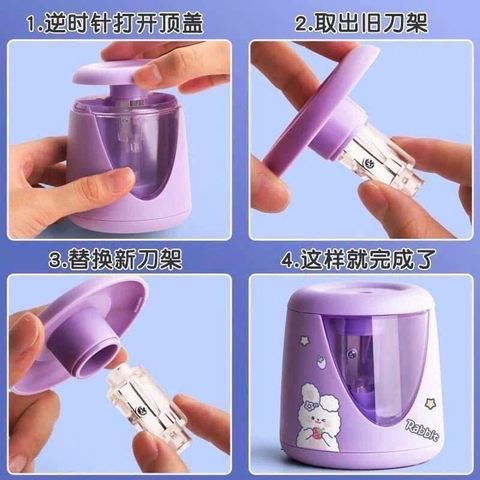 1.逆时针打开顶盖

2.取出旧刀架

3.替换新刀架

4.这样就完成了

Rabbit