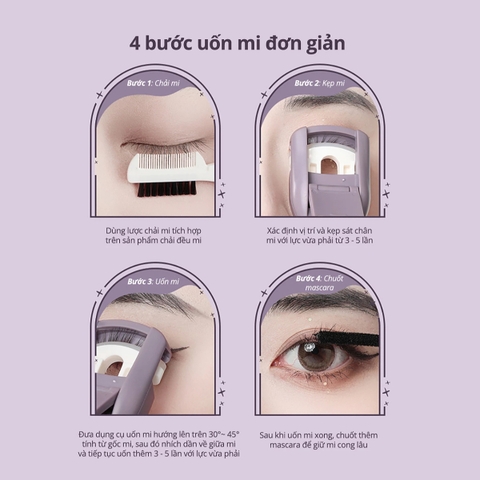 4 bước uốn mi đơn giản

Bước 1: Chải mi

Dùng lược chải mi tích hợp trên sản phẩm chải đều mi

Bước 2: Kẹp mi

Xác định vị trí và kẹp sát chân mi với lực vừa phải từ 3 - 5 lần

Bước 3: Uốn mi

Đưa dụng cụ uốn mi hướng lên trên 30°~ 45° tính từ gốc mi, sau đó nhích dần về giữa mi và tiếp tục uốn thêm 3 - 5 lần với lực vừa phải

Bước 4: Chuốt mascara

Sau khi uốn mi xong, chuốt thêm mascara để giữ mi cong lâu