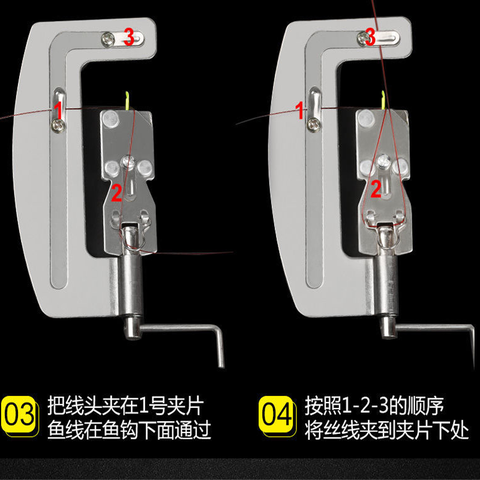 3

1

2

3

1

2

03 把线头夹在1号夹片
鱼线在鱼钩下面通过

04 按照1-2-3的顺序
将丝线夹到夹片下处