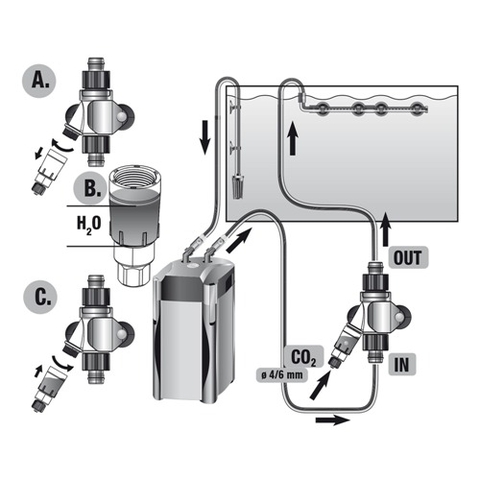 A.

B.

$H_2O$

C.

OUT

$CO_2$

ø 4/6 mm

IN