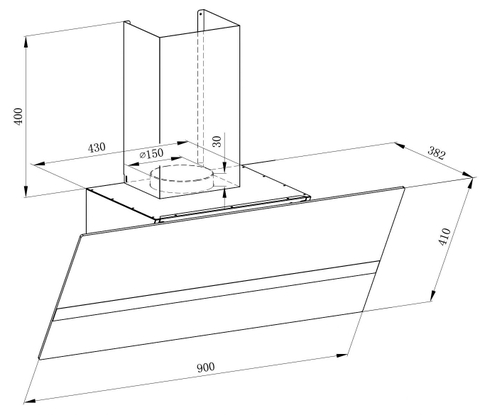 400

430

⌀150

30

382

410

900