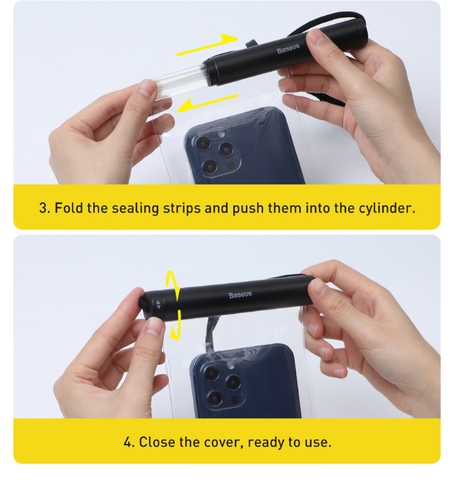 Baseus

3. Fold the sealing strips and push them into the cylinder.

Baseus

4. Close the cover, ready to use.