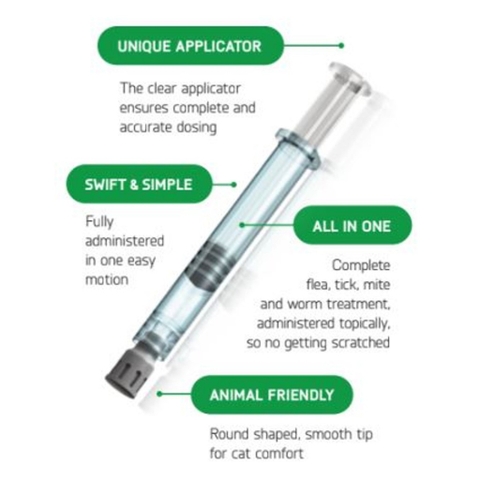 UNIQUE APPLICATOR

The clear applicator ensures complete and accurate dosing

SWIFT & SIMPLE

Fully administered in one easy motion

ALL IN ONE

Complete flea, tick, mite and worm treatment, administered topically, so no getting scratched

ANIMAL FRIENDLY

Round shaped, smooth tip for cat comfort