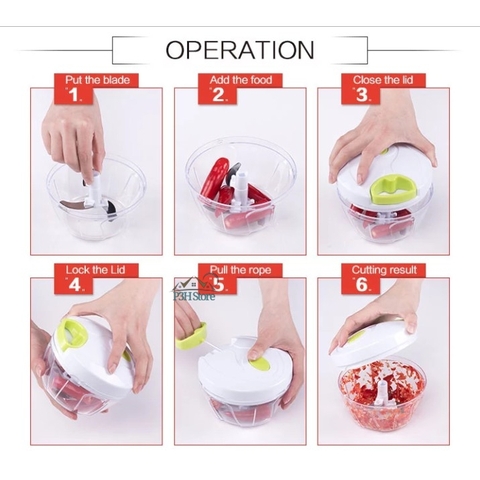 OPERATION

Put the blade
1.

Add the food
2.

Close the lid
3.

Lock the Lid
4.

Pull the rope
5.

P3H Store

Cutting result
6.