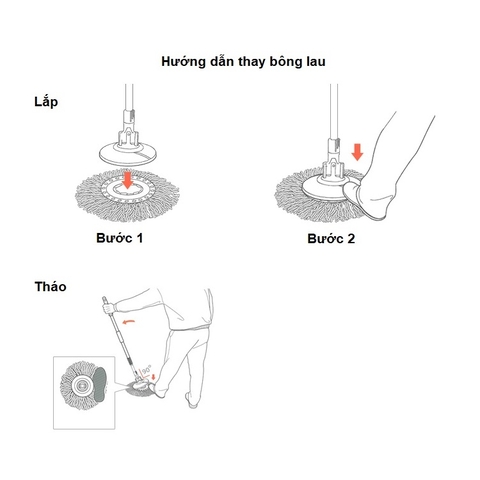 Hướng dẫn thay bông lau

Lắp

Bước 1

Bước 2

Tháo

90°