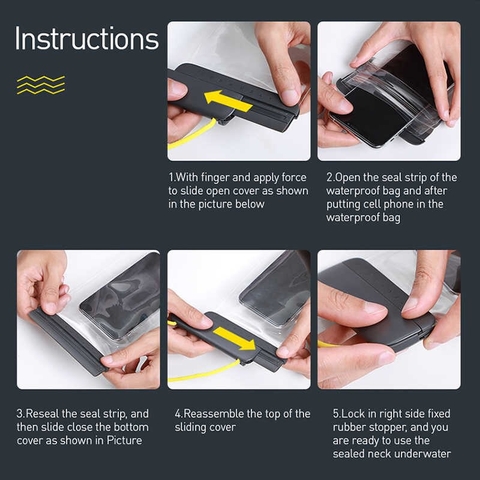 Instructions

1.With finger and apply force to slide open cover as shown in the picture below

2.Open the seal strip of the waterproof bag and after putting cell phone in the waterproof bag

3.Reseal the seal strip, and then slide close the bottom cover as shown in Picture

4.Reassemble the top of the sliding cover

5.Lock in right side fixed rubber stopper, and you are ready to use the sealed neck underwater