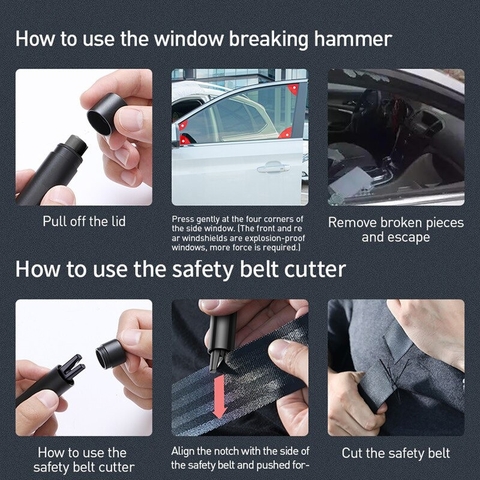 How to use the window breaking hammer

Pull off the lid

Press gently at the four corners of the side window. (The front and rear windshields are explosion-proof windows, more force is required.)

Remove broken pieces and escape

How to use the safety belt cutter

How to use the safety belt cutter

Align the notch with the side of the safety belt and pushed for-

Cut the safety belt