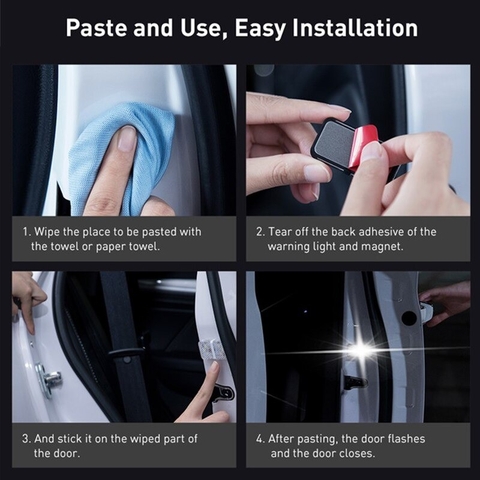 Paste and Use, Easy Installation

1. Wipe the place to be pasted with the towel or paper towel.

2. Tear off the back adhesive of the warning light and magnet.

3. And stick it on the wiped part of the door.

4. After pasting, the door flashes and the door closes.