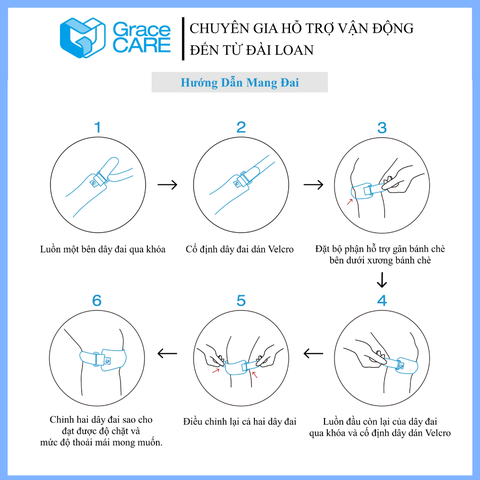 Grace CARE

CHUYÊN GIA HỖ TRỢ VẬN ĐỘNG ĐẾN TỪ ĐÀI LOAN

Hướng Dẫn Mang Đai

1

Luồn một bên dây đai qua khóa

2

Cố định dây đai dán Velcro

3

Đặt bộ phận hỗ trợ gân bánh chè bên dưới xương bánh chè

4

Luồn đầu còn lại của dây đai qua khóa và cố định dây dán Velcro

5

Điều chỉnh lại cả hai dây đai

6

Chỉnh hai dây đai sao cho đạt được độ chặt và mức độ thoải mái mong muốn.