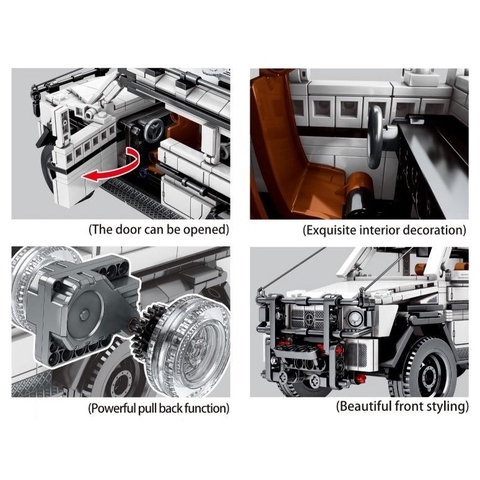 (The door can be opened)

(Exquisite interior decoration)

(Powerful pull back function)

(Beautiful front styling)