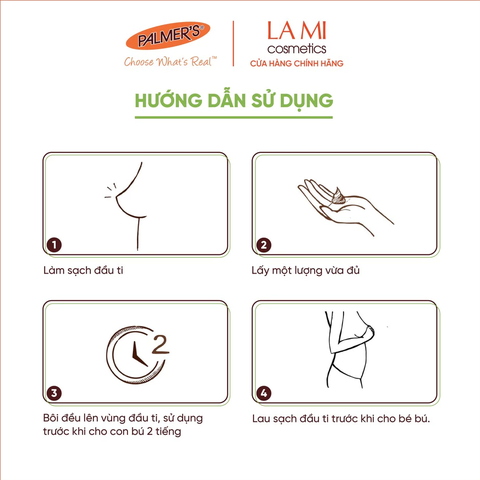 PALMER'S®
Choose What's Real™

LA MI
cosmetics
CỬA HÀNG CHÍNH HÃNG

HƯỚNG DẪN SỬ DỤNG

1
Làm sạch đầu ti

2
Lấy một lượng vừa đủ

2

3
Bôi đều lên vùng đầu ti, sử dụng trước khi cho con bú 2 tiếng

4
Lau sạch đầu ti trước khi cho bé bú.