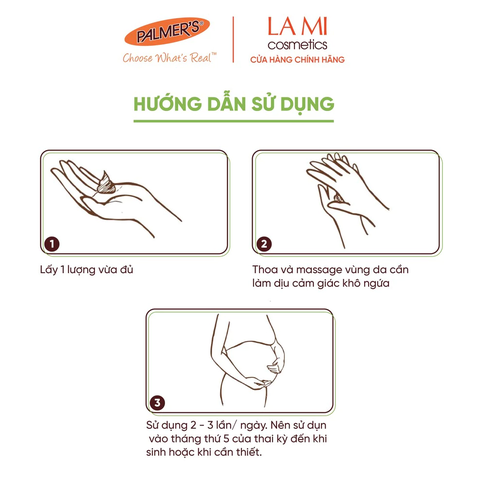 PALMER'S®
Choose What's Real™

LA MI
cosmetics
CỬA HÀNG CHÍNH HÃNG

HƯỚNG DẪN SỬ DỤNG

1

Lấy 1 lượng vừa đủ

2

Thoa và massage vùng da cần làm dịu cảm giác khô ngứa

3

Sử dụng 2 - 3 lần/ ngày. Nên sử dụn vào tháng thứ 5 của thai kỳ đến khi sinh hoặc khi cần thiết.