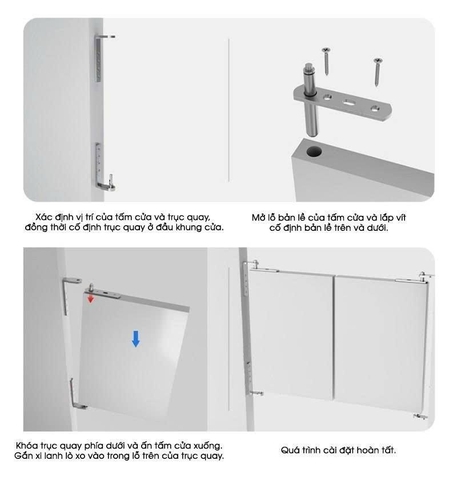 Xác định vị trí của tấm cửa và trục quay, đồng thời cố định trục quay ở đầu khung cửa.

Mở lỗ bản lề của tấm cửa và lắp vít cố định bản lề trên và dưới.

Khóa trục quay phía dưới và ấn tấm cửa xuống. Gắn xi lanh lò xo vào trong lỗ trên của trục quay.

Quá trình cài đặt hoàn tất.