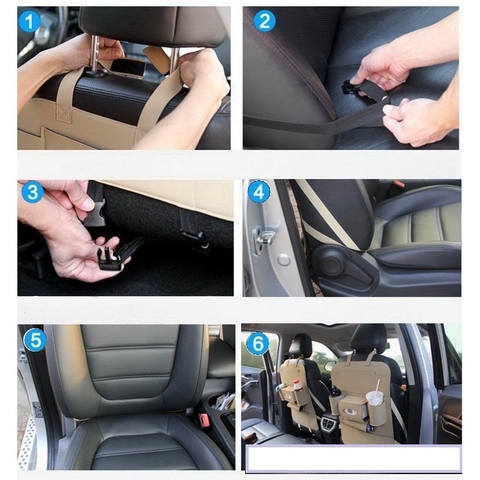 1

2

3

4

5

6