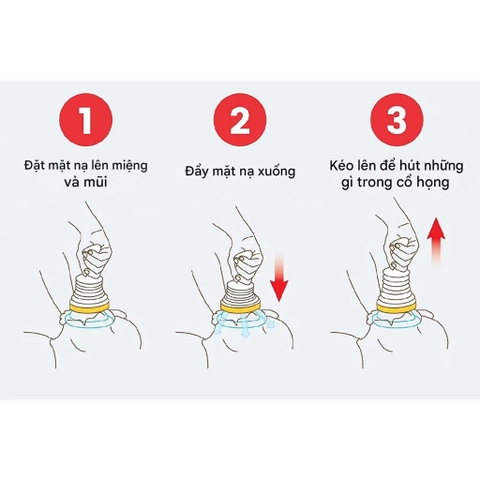 1

Đặt mặt nạ lên miệng và mũi

2

Đẩy mặt nạ xuống

3

Kéo lên để hút những gì trong cổ họng