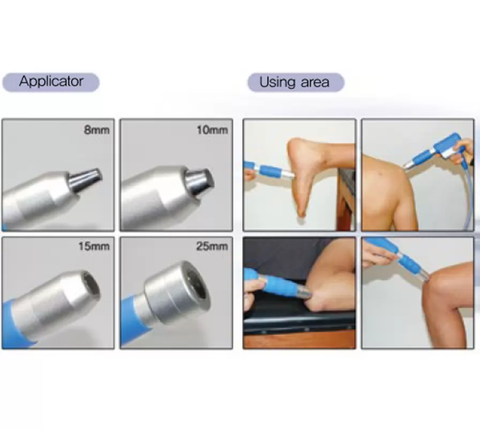 Applicator

8mm

10mm

15mm

25mm

Using area