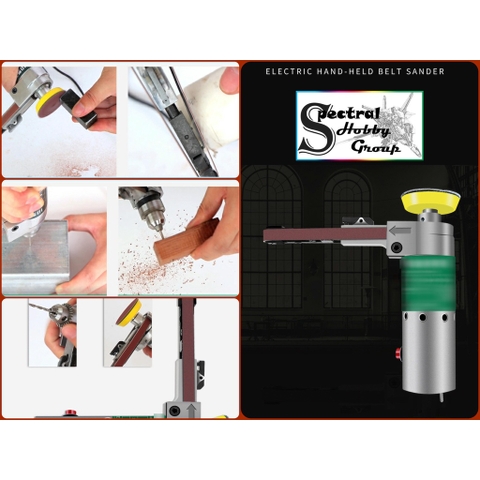 ELECTRIC HAND-HELD BELT SANDER

Spectral Hobby Group