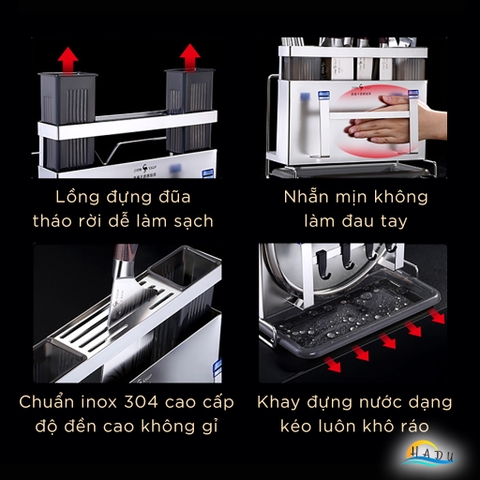 Lồng đựng đũa tháo rời dễ làm sạch

Nhẵn mịn không làm đau tay

Chuẩn inox 304 cao cấp độ đền cao không gỉ

Khay đựng nước dạng kéo luôn khô ráo

HADU