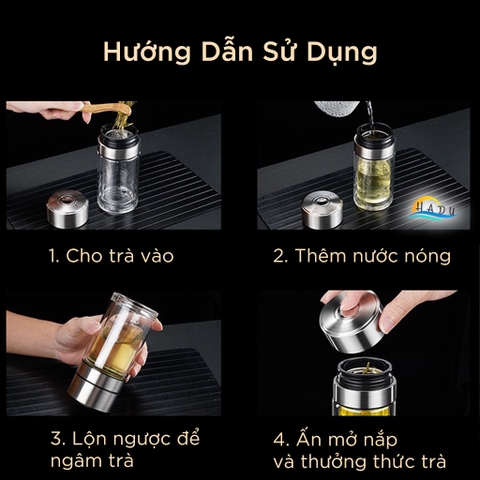 Hướng Dẫn Sử Dụng

HADU

1. Cho trà vào

2. Thêm nước nóng

3. Lộn ngược để ngâm trà

4. Ấn mở nắp và thưởng thức trà