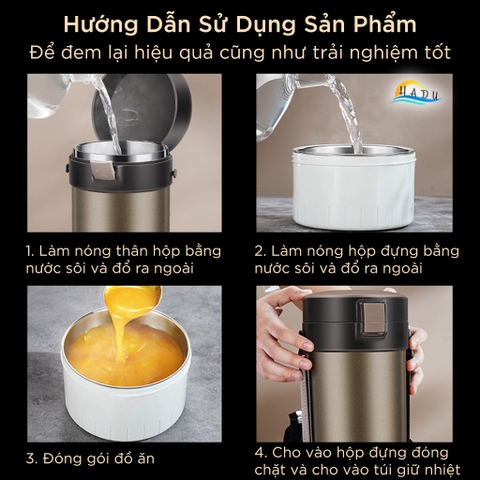 Hướng Dẫn Sử Dụng Sản Phẩm
Để đem lại hiệu quả cũng như trải nghiệm tốt

HADU

1. Làm nóng thân hộp bằng nước sôi và đổ ra ngoài

2. Làm nóng hộp đựng bằng nước sôi và đổ ra ngoài

3. Đóng gói đồ ăn

4. Cho vào hộp đựng đóng chặt và cho vào túi giữ nhiệt