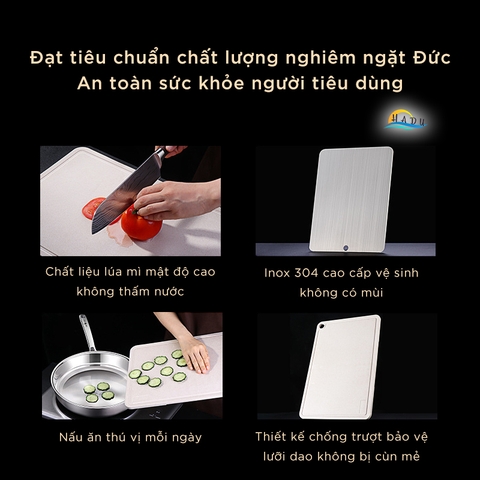 Đạt tiêu chuẩn chất lượng nghiêm ngặt Đức
An toàn sức khỏe người tiêu dùng

HADU

Chất liệu lúa mì mật độ cao không thấm nước

Inox 304 cao cấp vệ sinh không có mùi

Nấu ăn thú vị mỗi ngày

Thiết kế chống trượt bảo vệ lưỡi dao không bị cùn mẻ