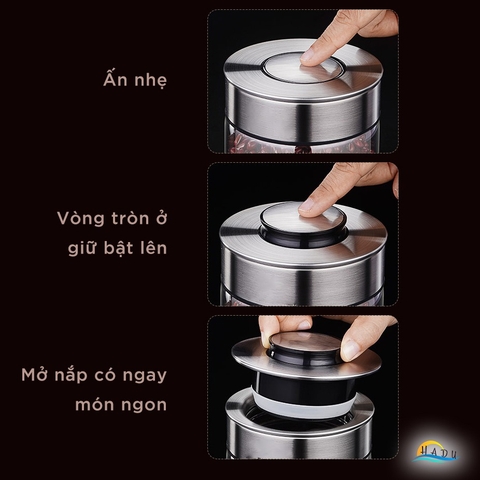 Ấn nhẹ

Vòng tròn ở giữ bật lên

Mở nắp có ngay món ngon

HADU