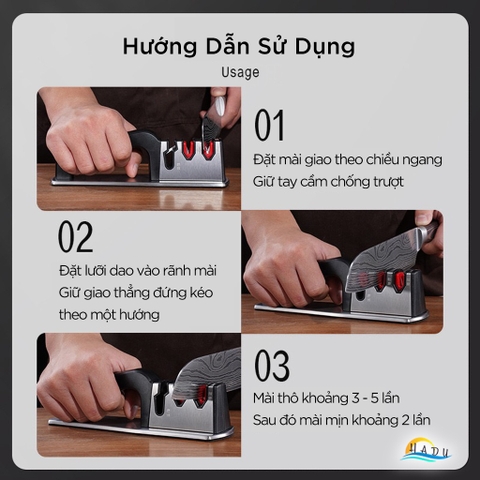 Hướng Dẫn Sử Dụng
Usage

01
Đặt mài giao theo chiều ngang
Giữ tay cầm chống trượt

02
Đặt lưỡi dao vào rãnh mài
Giữ giao thẳng đứng kéo theo một hướng

03
Mài thô khoảng 3 - 5 lần
Sau đó mài mịn khoảng 2 lần

HADU