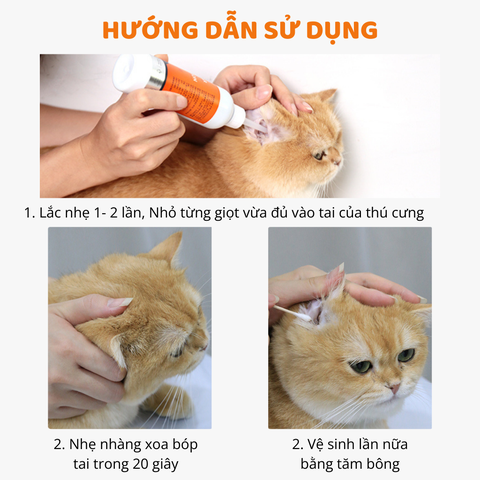 HƯỚNG DẪN SỬ DỤNG

1. Lắc nhẹ 1- 2 lần, Nhỏ từng giọt vừa đủ vào tai của thú cưng

2. Nhẹ nhàng xoa bóp tai trong 20 giây

2. Vệ sinh lần nữa bằng tăm bông