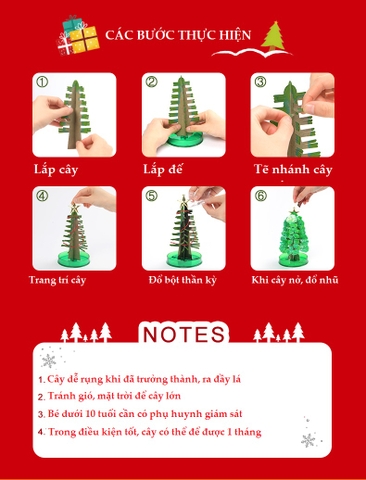 CÁC BƯỚC THỰC HIỆN

① Lắp cây

② Lắp đế

③ Tẽ nhánh cây

④ Trang trí cây

⑤ Đổ bột thần kỳ

⑥ Khi cây nở, đổ nhũ

NOTES

1. Cây dễ rụng khi đã trưởng thành, ra đầy lá
2. Tránh gió, mặt trời để cây lớn
3. Bé dưới 10 tuổi cần có phụ huynh giám sát
4. Trong điều kiện tốt, cây có thể để được 1 tháng