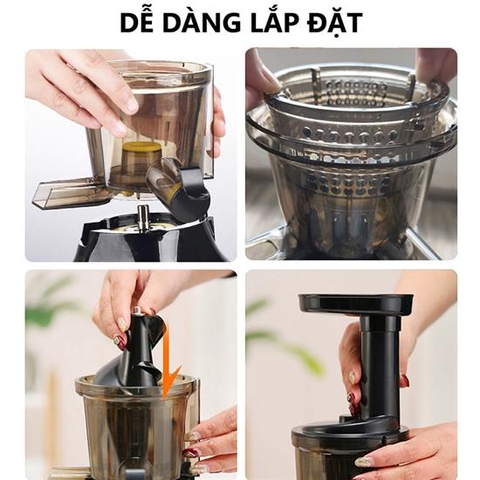 DỄ DÀNG LẮP ĐẶT