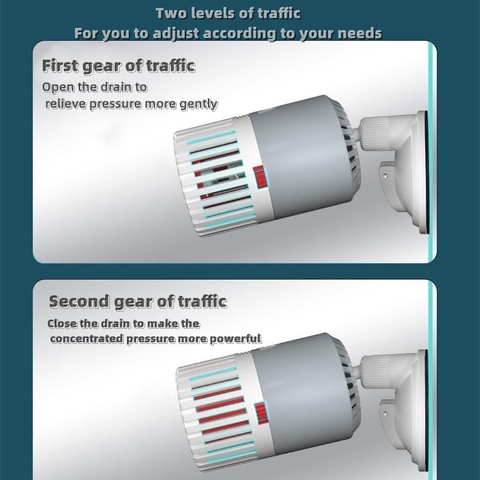 Two levels of traffic
For you to adjust according to your needs

First gear of traffic
Open the drain to relieve pressure more gently

Second gear of traffic
Close the drain to make the concentrated pressure more powerful