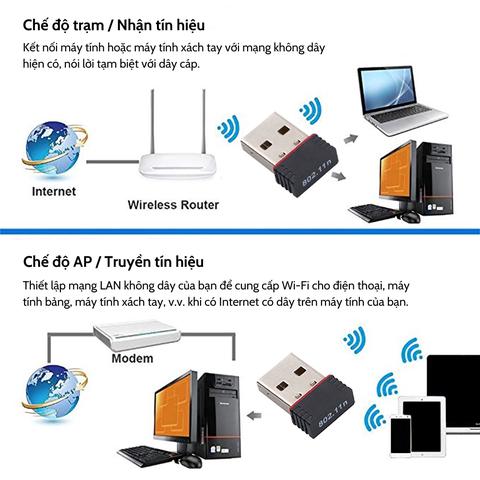 Chế độ trạm / Nhận tín hiệu

Kết nối máy tính hoặc máy tính xách tay với mạng không dây hiện có, nói lời tạm biệt với dây cáp.

Internet

Wireless Router

802.11n

Chế độ AP / Truyền tín hiệu

Thiết lập mạng LAN không dây của bạn để cung cấp Wi-Fi cho điện thoại, máy tính bảng, máy tính xách tay, v.v. khi có Internet có dây trên máy tính của bạn.

Modem

802.11n