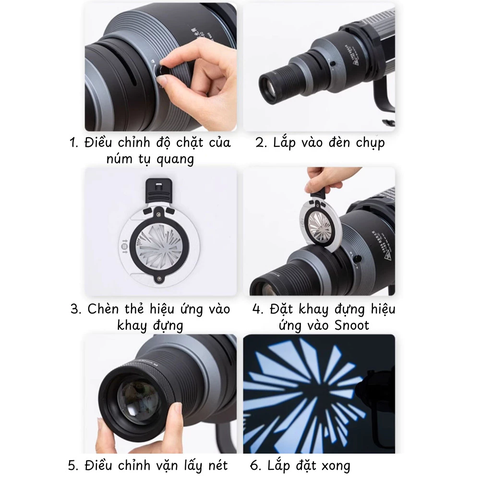 1. Điều chỉnh độ chặt của núm tụ quang

2. Lắp vào đèn chụp

3. Chèn thẻ hiệu ứng vào khay đựng

4. Đặt khay đựng hiệu ứng vào Snoot

5. Điều chỉnh vặn lấy nét

6. Lắp đặt xong