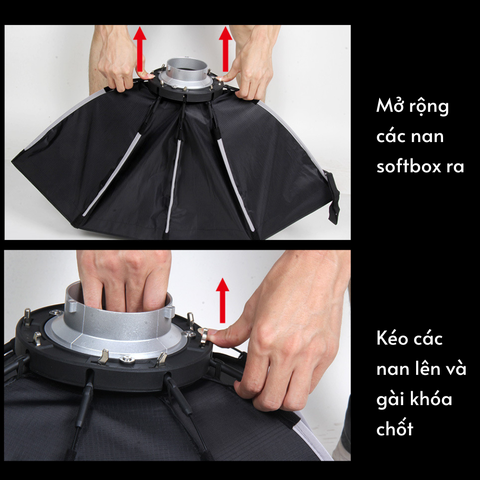 Mở rộng các nan softbox ra

Kéo các nan lên và gài khóa chốt