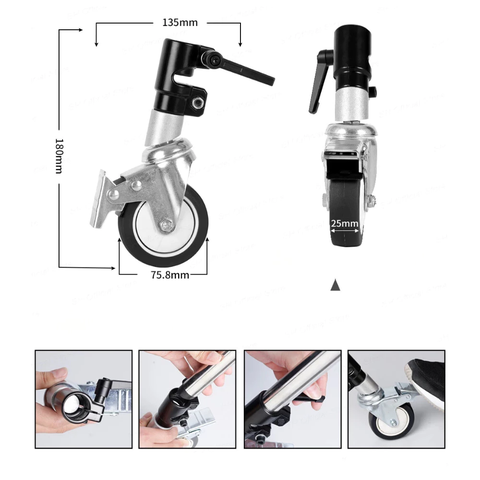 135mm

180mm

75.8mm

25mm