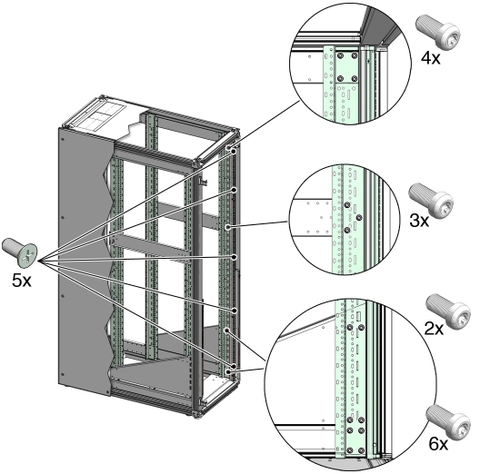 4x

3x

5x

2x

6x