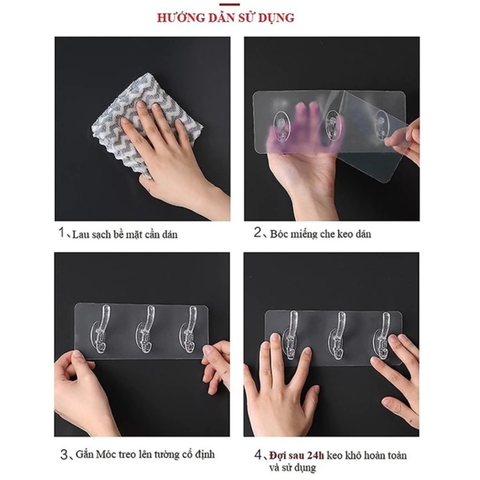 HƯỚNG DẪN SỬ DỤNG

1、Lau sạch bề mặt cần dán

2、Bóc miếng che keo dán

3、Gắn Móc treo lên tường cố định

4、Đợi sau 24h keo khô hoàn toàn và sử dụng