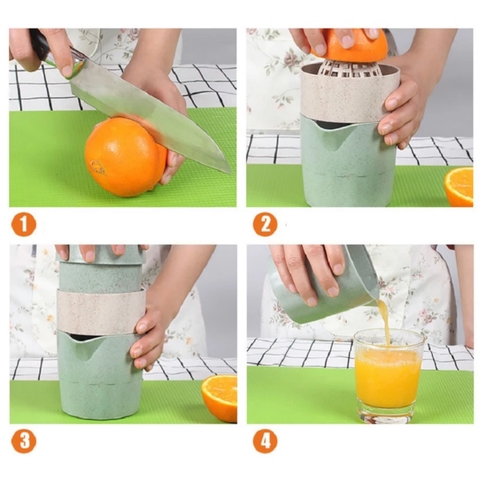 1

2

3

4