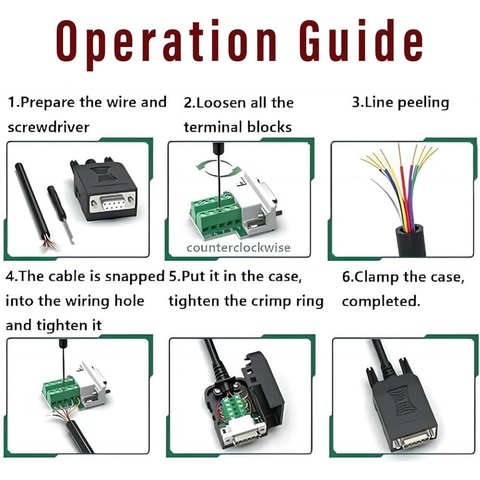 Operation Guide

1.Prepare the wire and screwdriver

2.Loosen all the terminal blocks

counterclockwise

3.Line peeling

4.The cable is snapped into the wiring hole and tighten it

5.Put it in the case, tighten the crimp ring

6.Clamp the case, completed.