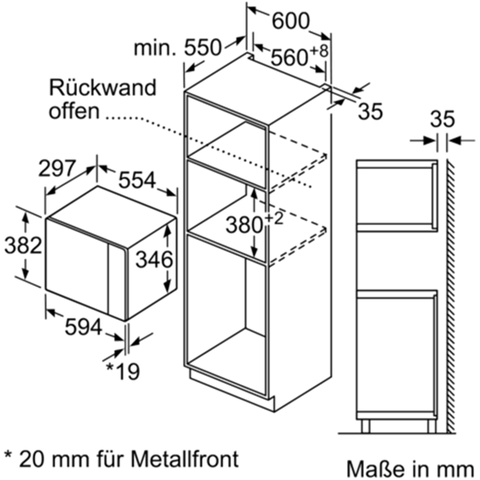 600
min. 550
$560^{+8}$
Rückwand offen
35
35
297
554
382
346
$380^{+2}$
594
*19
* 20 mm für Metallfront
Maße in mm