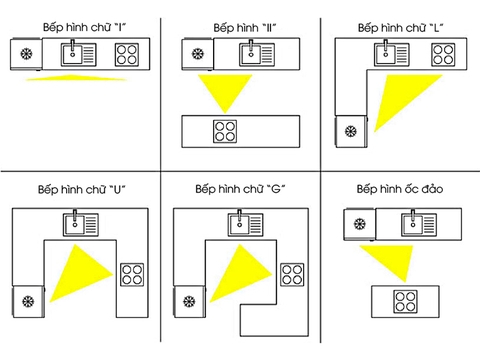 Bếp hình chữ "I"

Bếp hình "II"

Bếp hình chữ "L"

Bếp hình chữ "U"

Bếp hình chữ "G"

Bếp hình ốc đảo