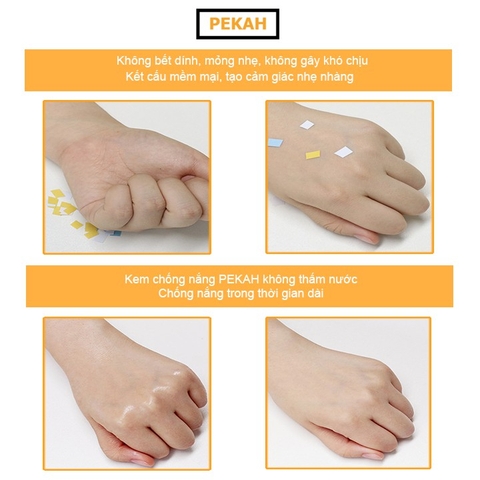 PEKAH

Không bết dính, mỏng nhẹ, không gây khó chịu
Kết cấu mềm mại, tạo cảm giác nhẹ nhàng

Kem chống nắng PEKAH không thấm nước
Chống nắng trong thời gian dài