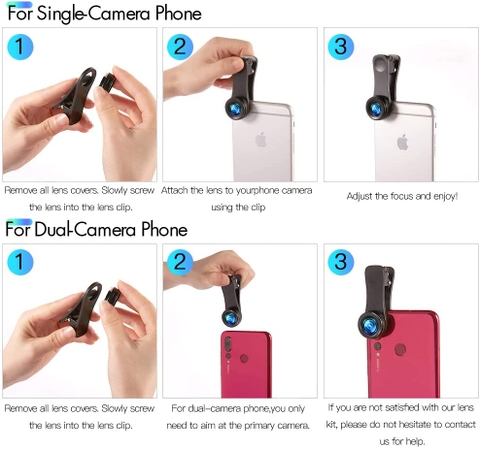 For Single-Camera Phone

1

Remove all lens covers. Slowly screw the lens into the lens clip.

2

Attach the lens to yourphone camera using the clip

3

Adjust the focus and enjoy!

For Dual-Camera Phone

1

Remove all lens covers. Slowly screw the lens into the lens clip.

2

For dual-camera phone,you only need to aim at the primary camera.

3

If you are not satisfied with our lens kit, please do not hesitate to contact us for help.