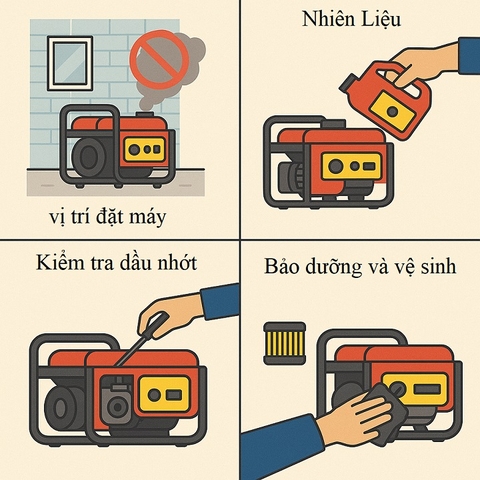 vị trí đặt máy

Nhiên Liệu

Kiểm tra dầu nhớt

Bảo dưỡng và vệ sinh