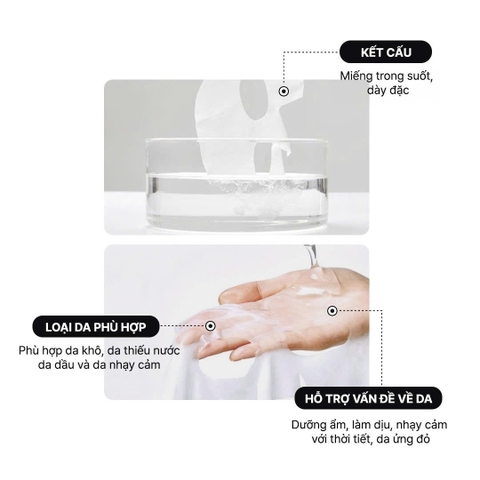 KẾT CẤU

Miếng trong suốt, dày đặc

LOẠI DA PHÙ HỢP

Phù hợp da khô, da thiếu nước da dầu và da nhạy cảm

HỖ TRỢ VẤN ĐỀ VỀ DA

Dưỡng ẩm, làm dịu, nhạy cảm với thời tiết, da ửng đỏ